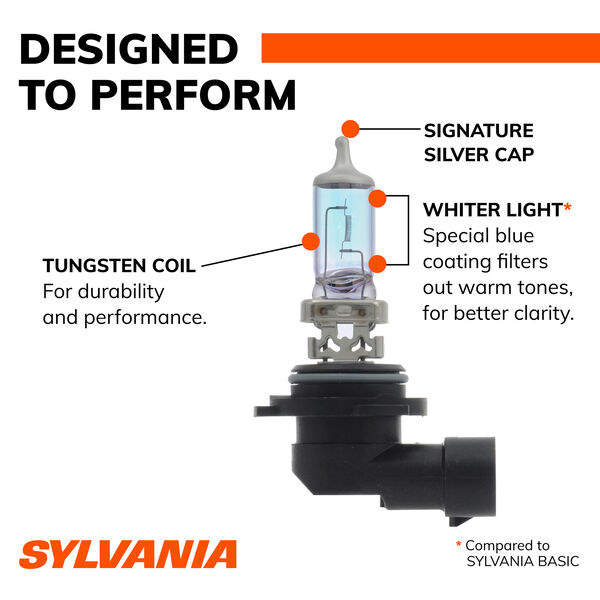 DESIGNED TO PERFORM

SIGNATURE SILVER CAP

WHITER LIGHT*
Special blue coating filters out warm tones, for better clarity.

TUNGSTEN COIL
For durability and performance.

SYLVANIA

* Compared to SYLVANIA BASIC