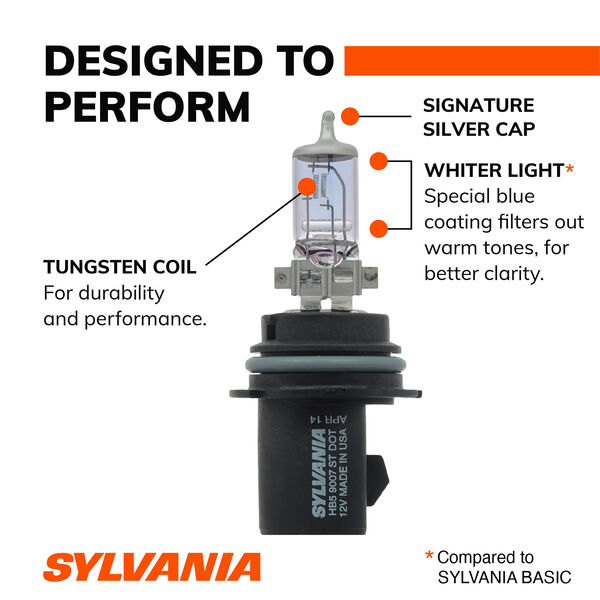 DESIGNED TO PERFORM

SIGNATURE SILVER CAP

WHITER LIGHT*
Special blue coating filters out warm tones, for better clarity.

TUNGSTEN COIL
For durability and performance.

APR 14
SYLVANIA
HB5 9007 ST DOT
12V MADE IN USA

SYLVANIA

* Compared to SYLVANIA BASIC