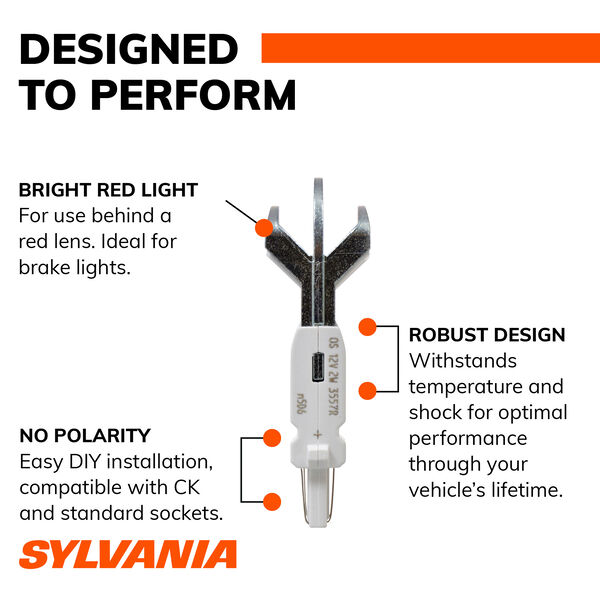 DESIGNED TO PERFORM

BRIGHT RED LIGHT
For use behind a red lens. Ideal for brake lights.

OS 12V 2W 3557R
n506
+

ROBUST DESIGN
Withstands temperature and shock for optimal performance through your vehicle's lifetime.

NO POLARITY
Easy DIY installation, compatible with CK and standard sockets.

SYLVANIA