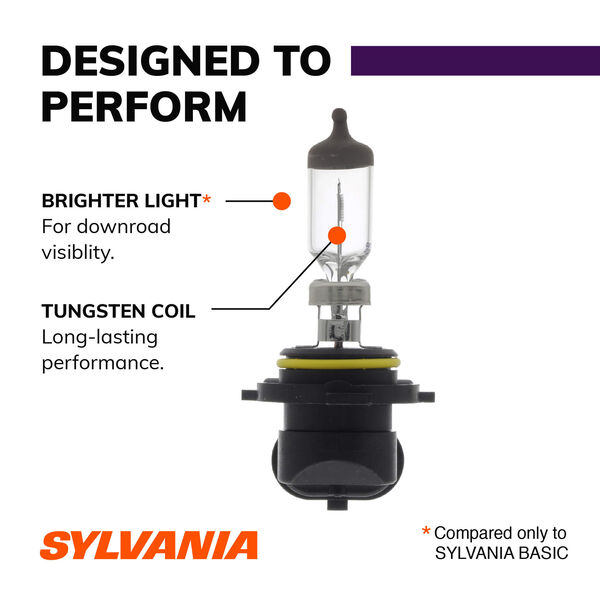 DESIGNED TO PERFORM

BRIGHTER LIGHT*
For downroad visiblity.

TUNGSTEN COIL
Long-lasting performance.

SYLVANIA

* Compared only to SYLVANIA BASIC