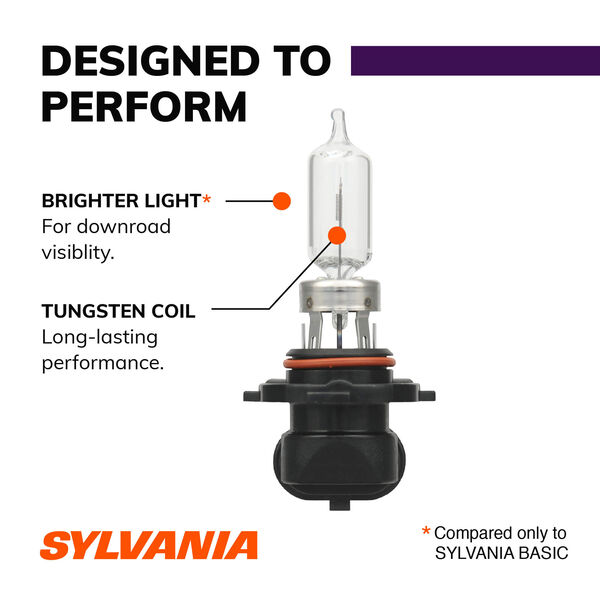 DESIGNED TO PERFORM

BRIGHTER LIGHT*
For downroad visiblity.

TUNGSTEN COIL
Long-lasting performance.

SYLVANIA

* Compared only to SYLVANIA BASIC