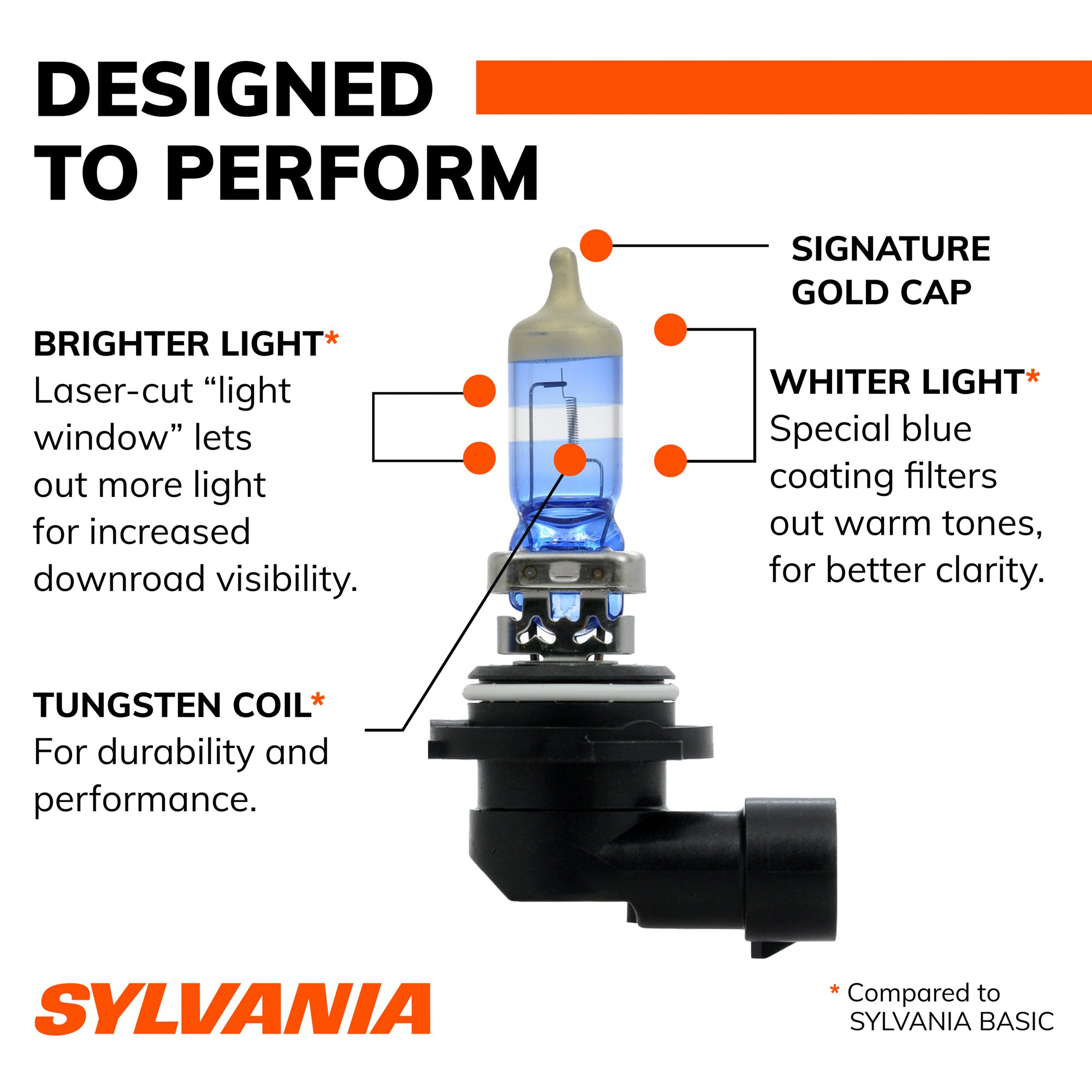 DESIGNED TO PERFORM

SIGNATURE GOLD CAP

BRIGHTER LIGHT*
Laser-cut “light window” lets out more light for increased downroad visibility.

WHITER LIGHT*
Special blue coating filters out warm tones, for better clarity.

TUNGSTEN COIL*
For durability and performance.

SYLVANIA

* Compared to SYLVANIA BASIC